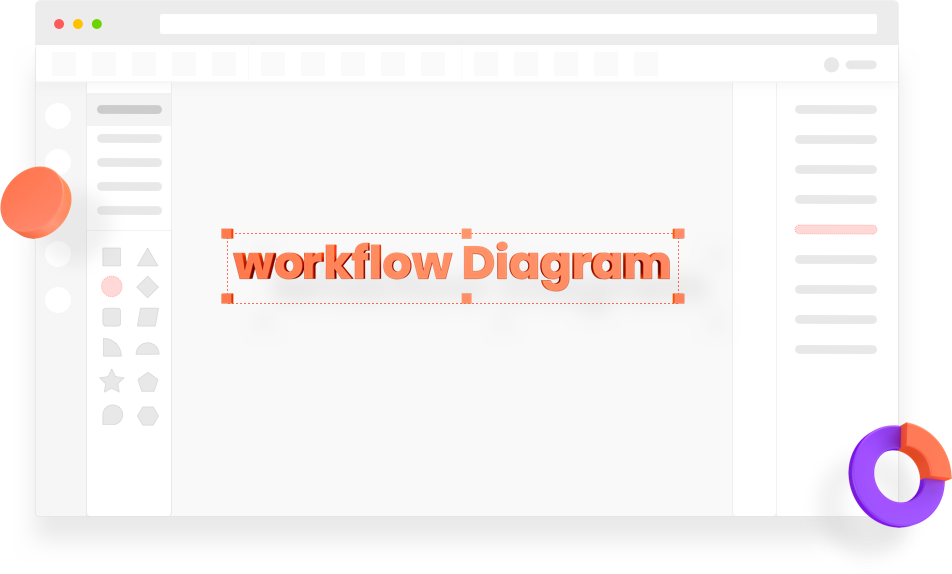 workflow Diagram